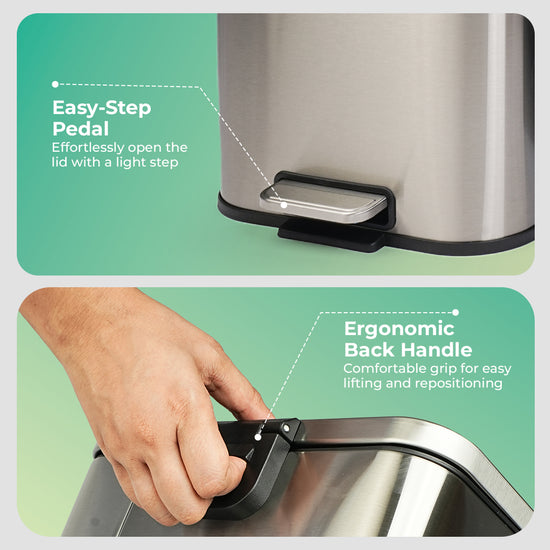 Easy-Step Pedal
Effortlessly open the lid with a light step

Ergonomic Back Handle
Comfortable grip for easy lifting and repositioning