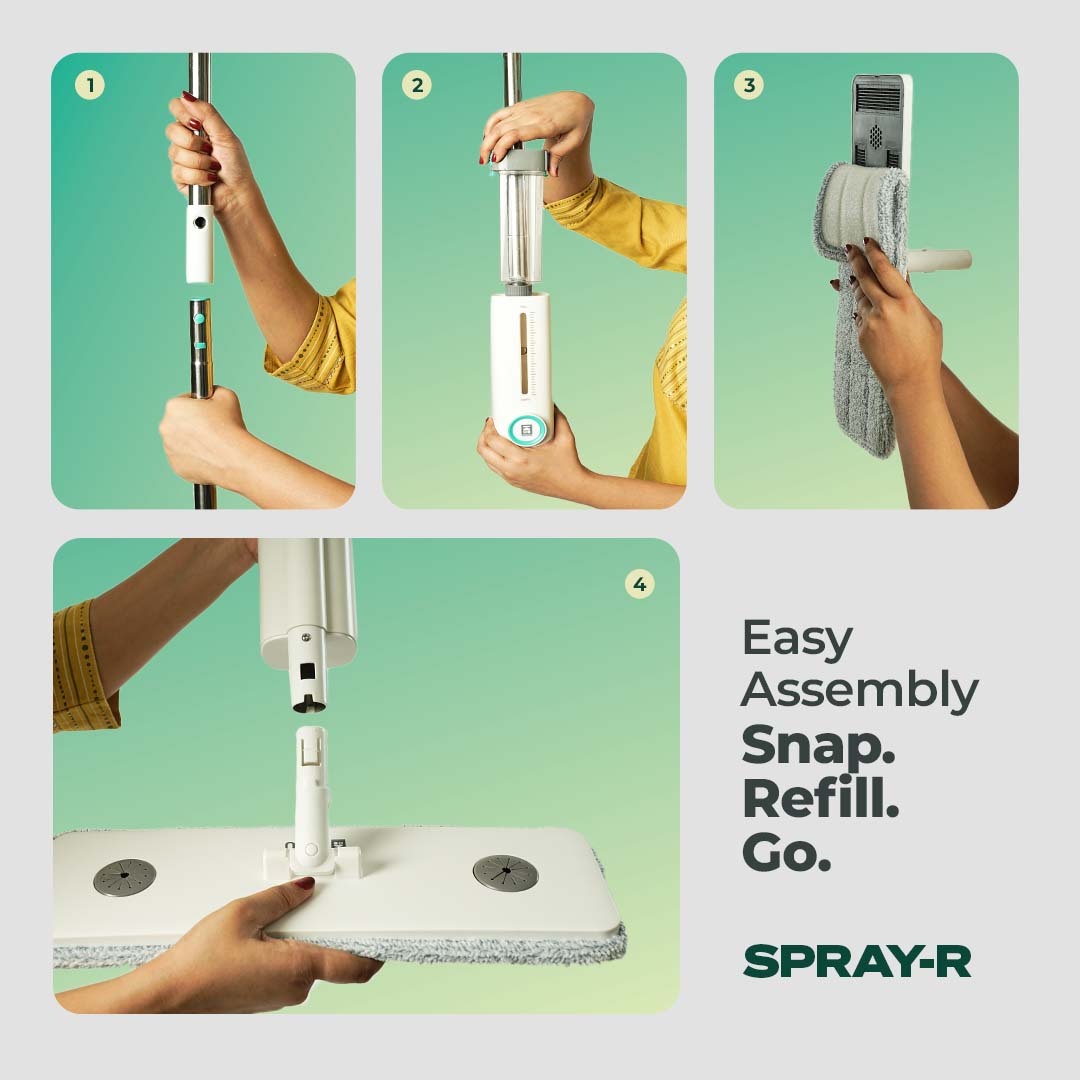 1

2

3

4

Easy Assembly
Snap.
Refill.
Go.

SPRAY-R