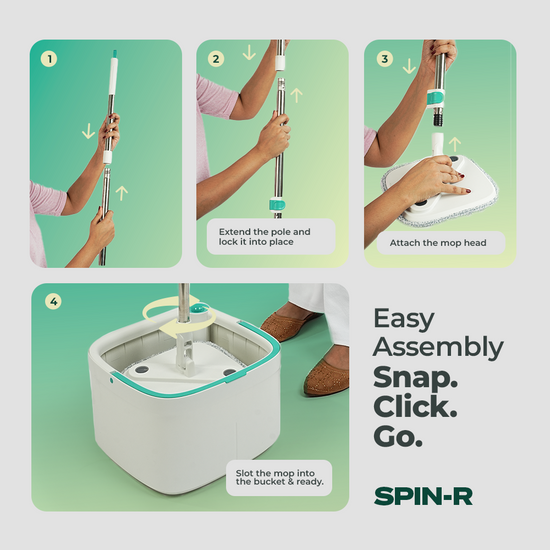 1

2

Extend the pole and lock it into place

3

Attach the mop head

4

Slot the mop into the bucket & ready.

Easy Assembly
Snap.
Click.
Go.

SPIN-R