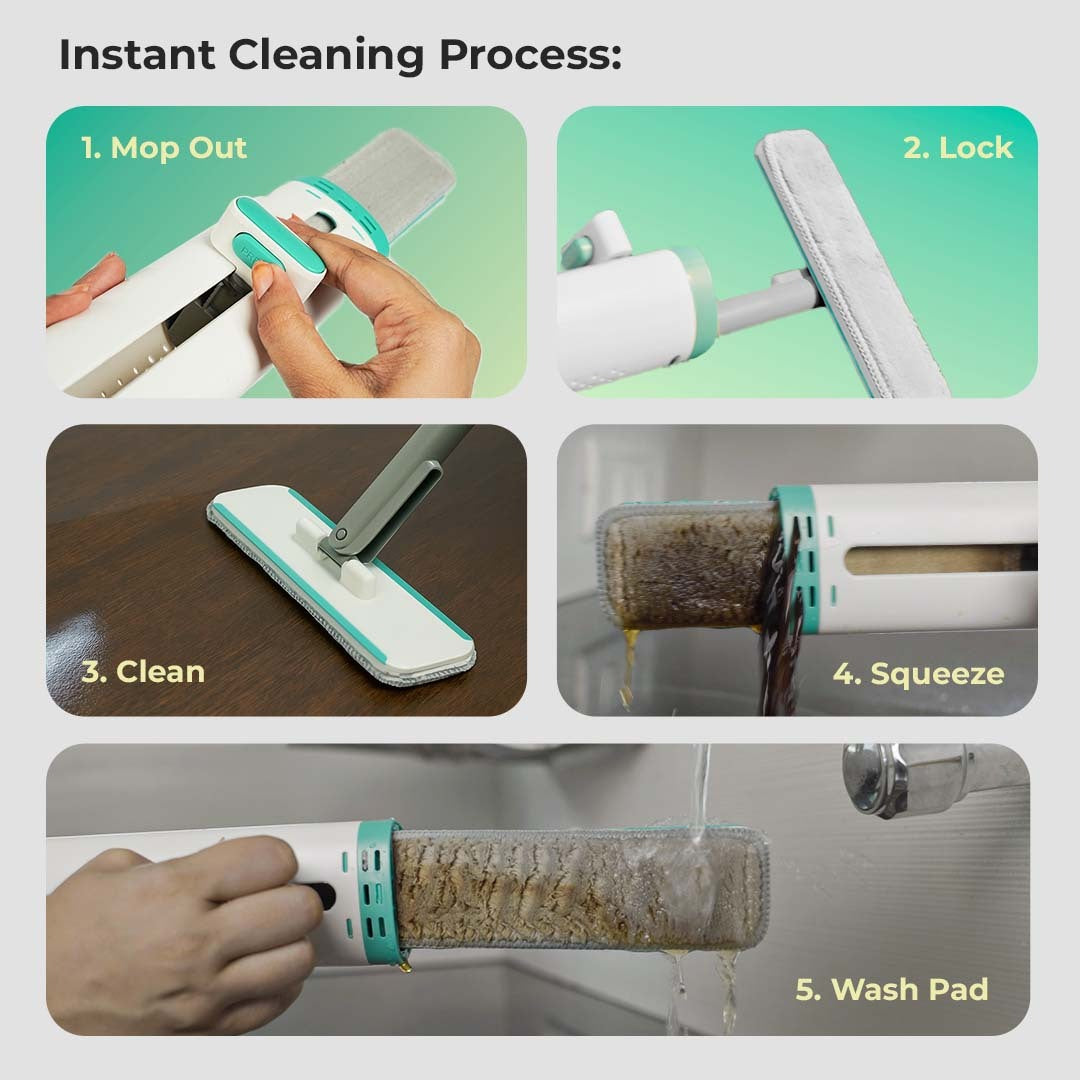 Instant Cleaning Process:

1. Mop Out

2. Lock

3. Clean

4. Squeeze

5. Wash Pad